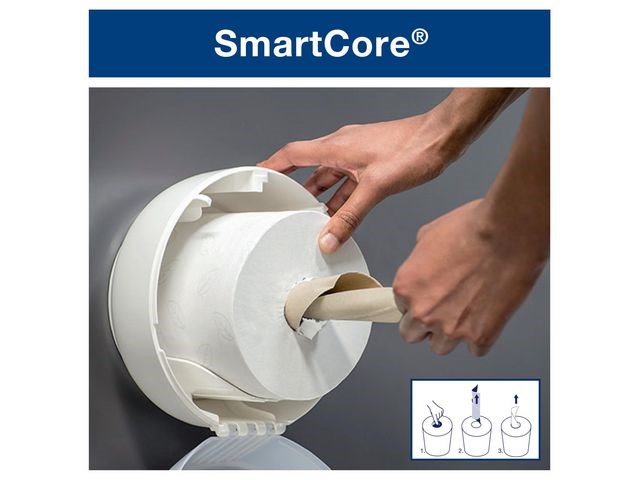 SmartCore®

1. 2. 3.