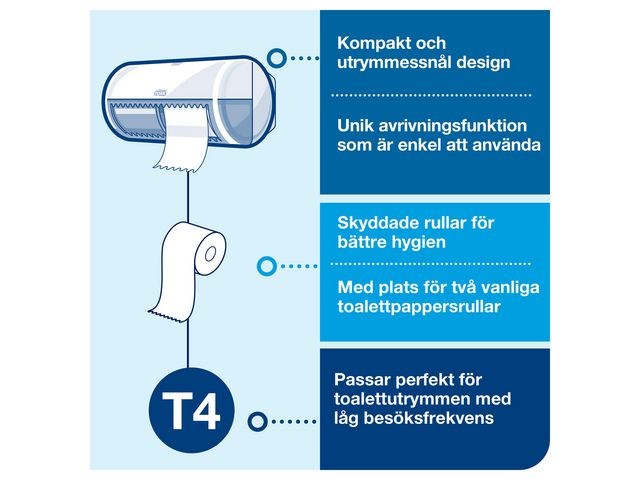 Kompakt och utrymmessnål design

Unik avrivningsfunktion som är enkel att använda

Skyddade rullar för bättre hygien

Med plats för två vanliga toalettpappersrullar

T4

Passar perfekt för toalettutrymmen med låg besöksfrekvens