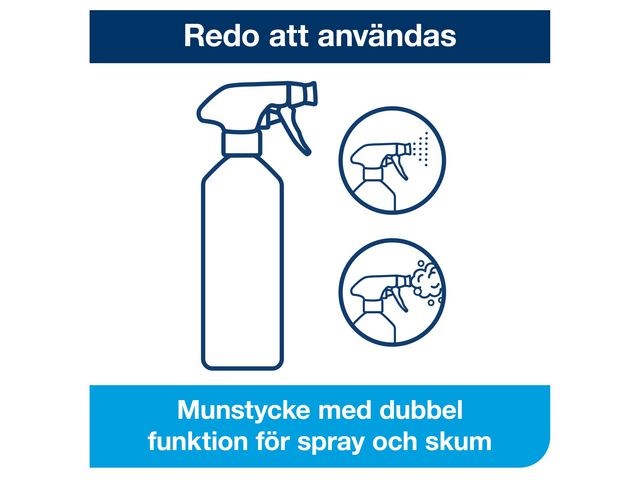 Redo att användas

Munstycke med dubbel funktion för spray och skum